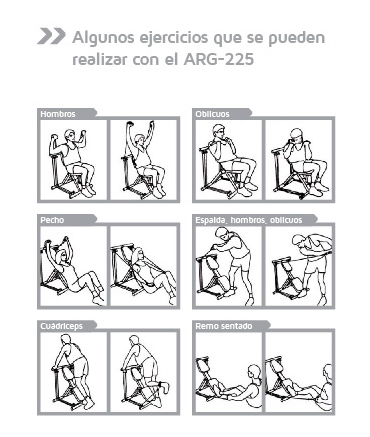 Algunos ejercicios que se pueden realizar con el ARG-225

Hombros

Oblicuos

Pecho

Espalda, hombros, oblicuos

Cuádriceps

Remo sentado